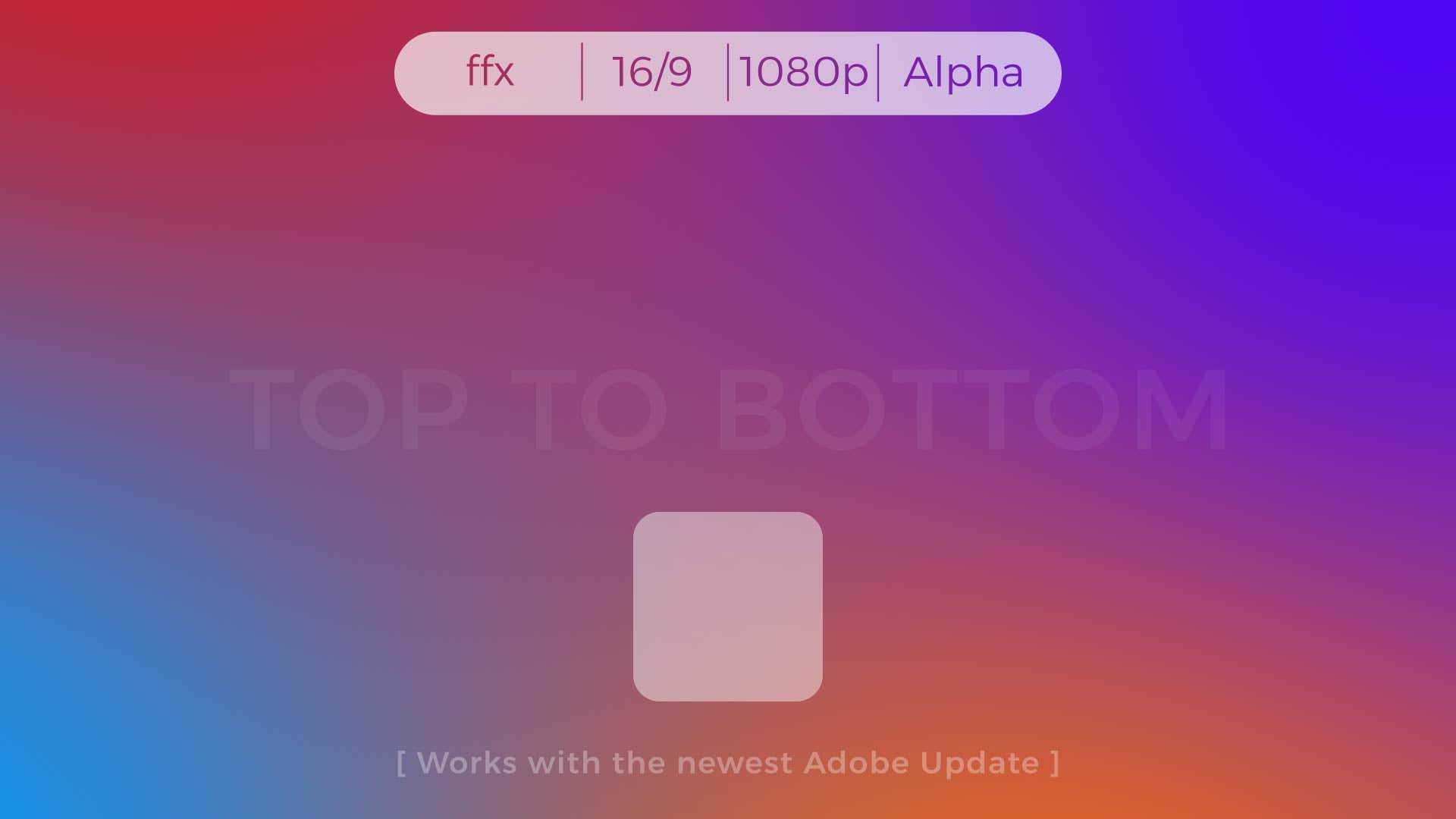 ffx | 16/9 | 1080p | Alpha

TOP TO BOTTOM

[ Works with the newest Adobe Update ]