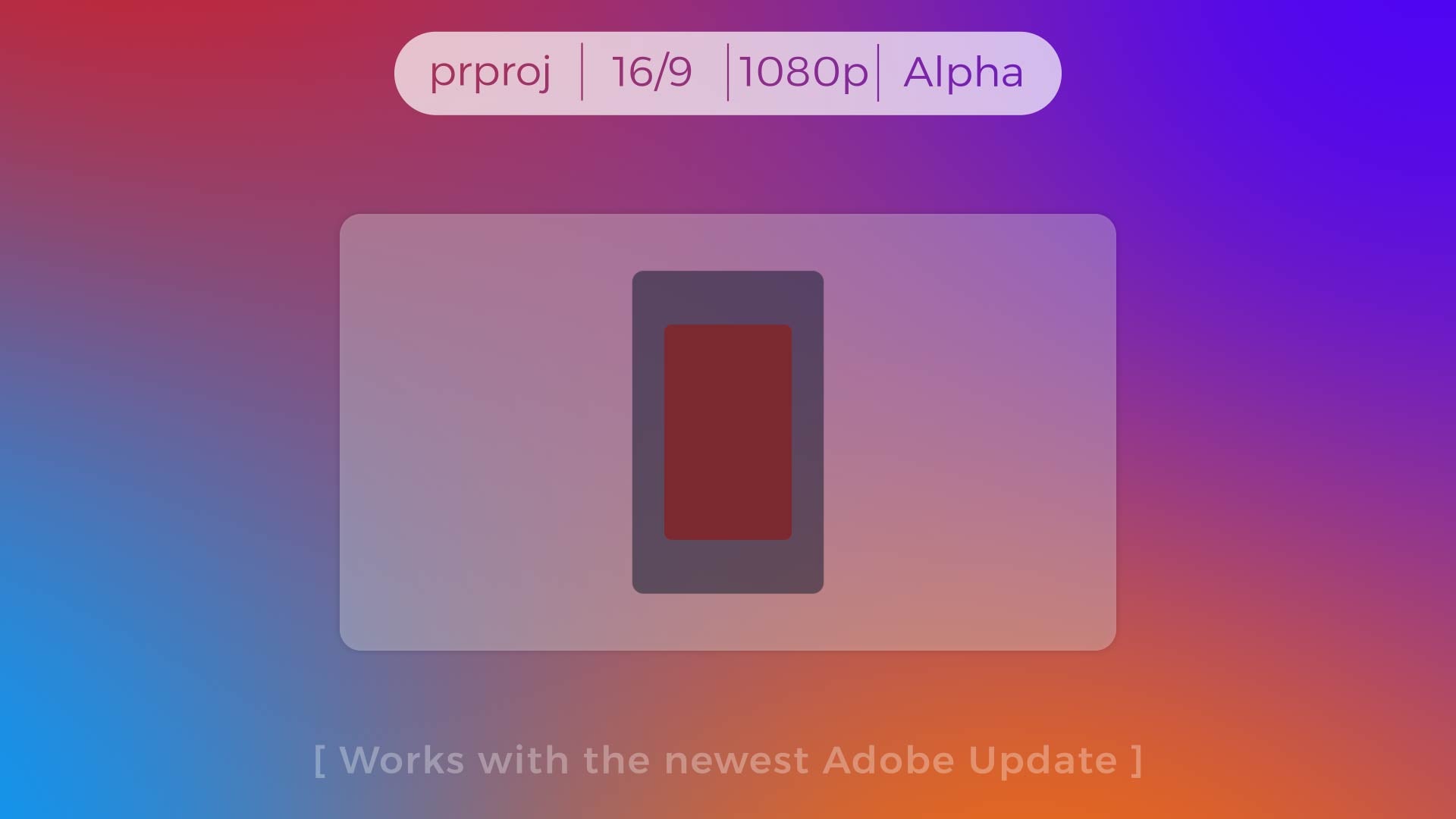 prproj | 16/9 | 1080p | Alpha

[ Works with the newest Adobe Update ]