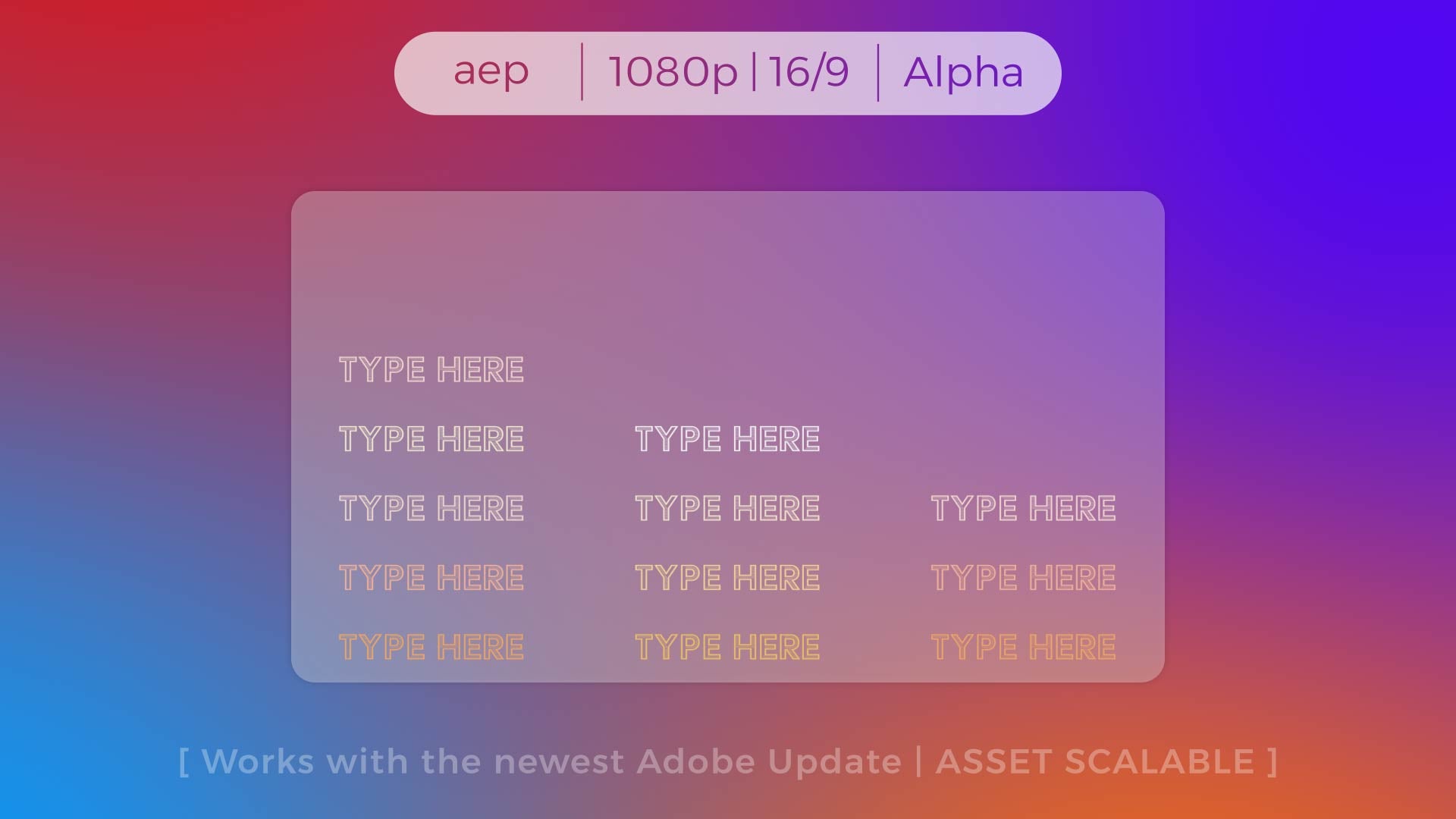 aep | 1080p | 16/9 | Alpha

TYPE HERE

TYPE HERE TYPE HERE

TYPE HERE TYPE HERE TYPE HERE

TYPE HERE TYPE HERE TYPE HERE

TYPE HERE TYPE HERE TYPE HERE

[ Works with the newest Adobe Update | ASSET SCALABLE ]