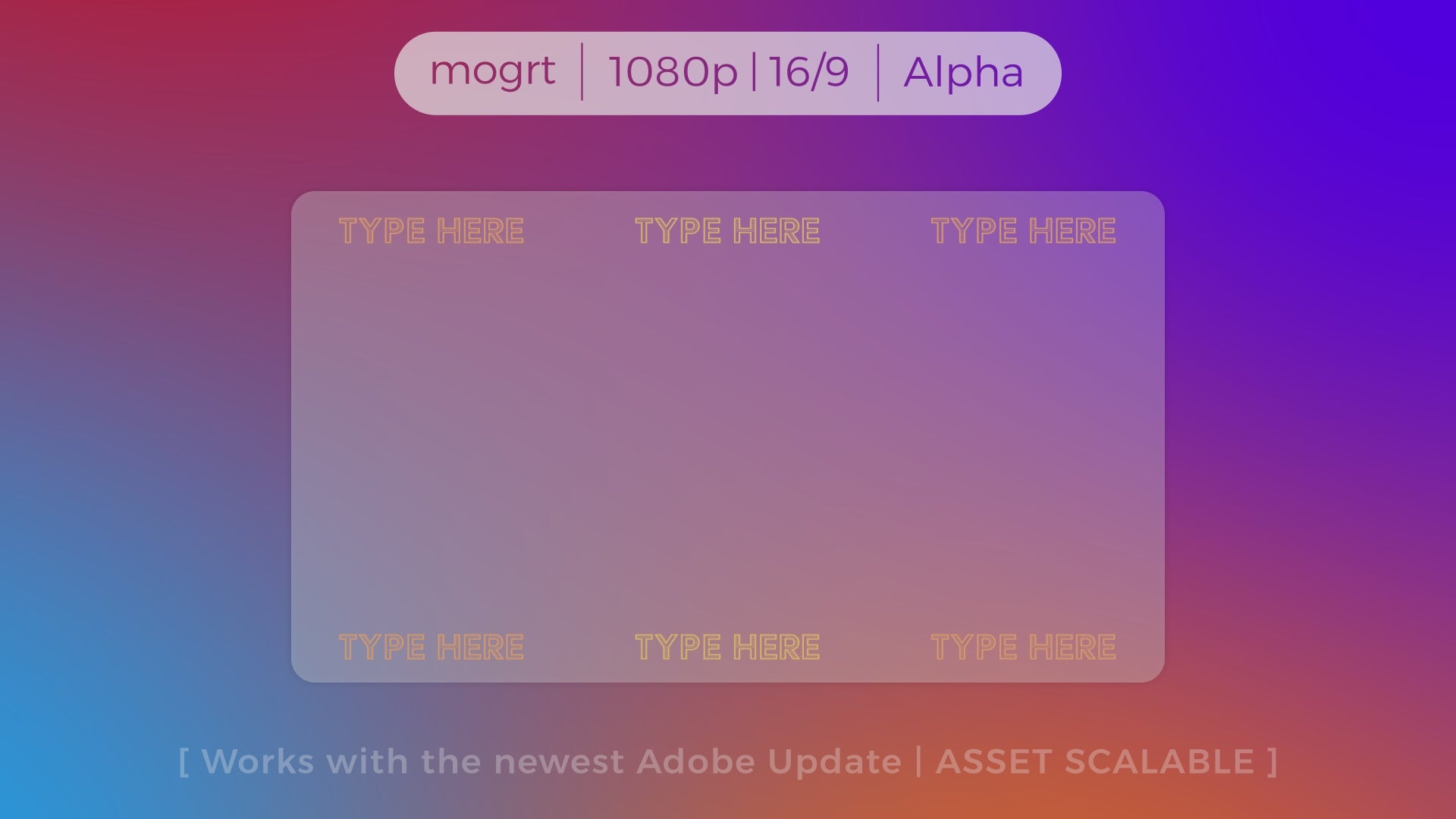 mogrt | 1080p | 16/9 | Alpha

TYPE HERE

TYPE HERE

TYPE HERE

TYPE HERE

TYPE HERE

TYPE HERE

[ Works with the newest Adobe Update | ASSET SCALABLE ]