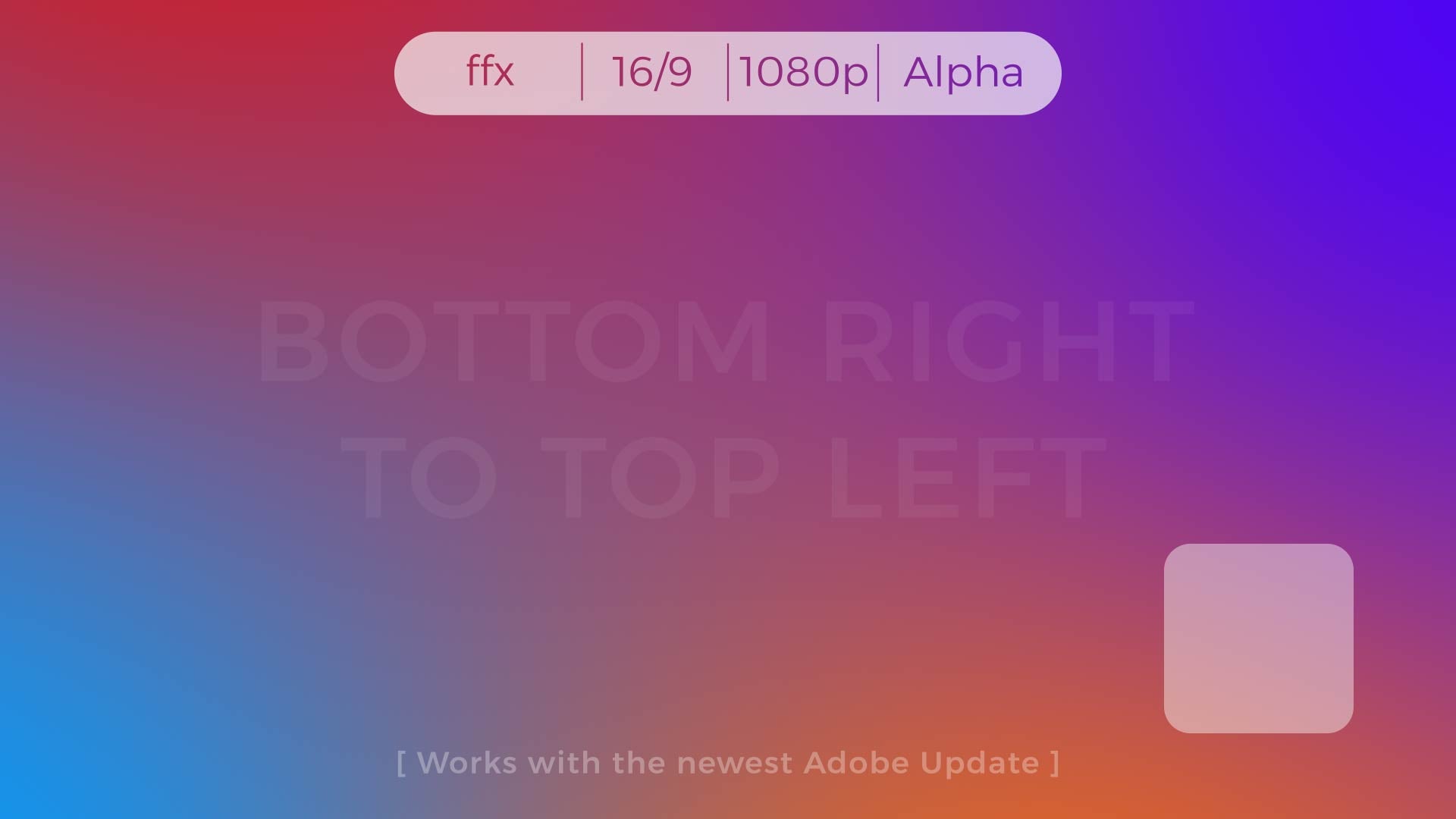 ffx | 16/9 | 1080p | Alpha

BOTTOM RIGHT TO TOP LEFT

[ Works with the newest Adobe Update ]