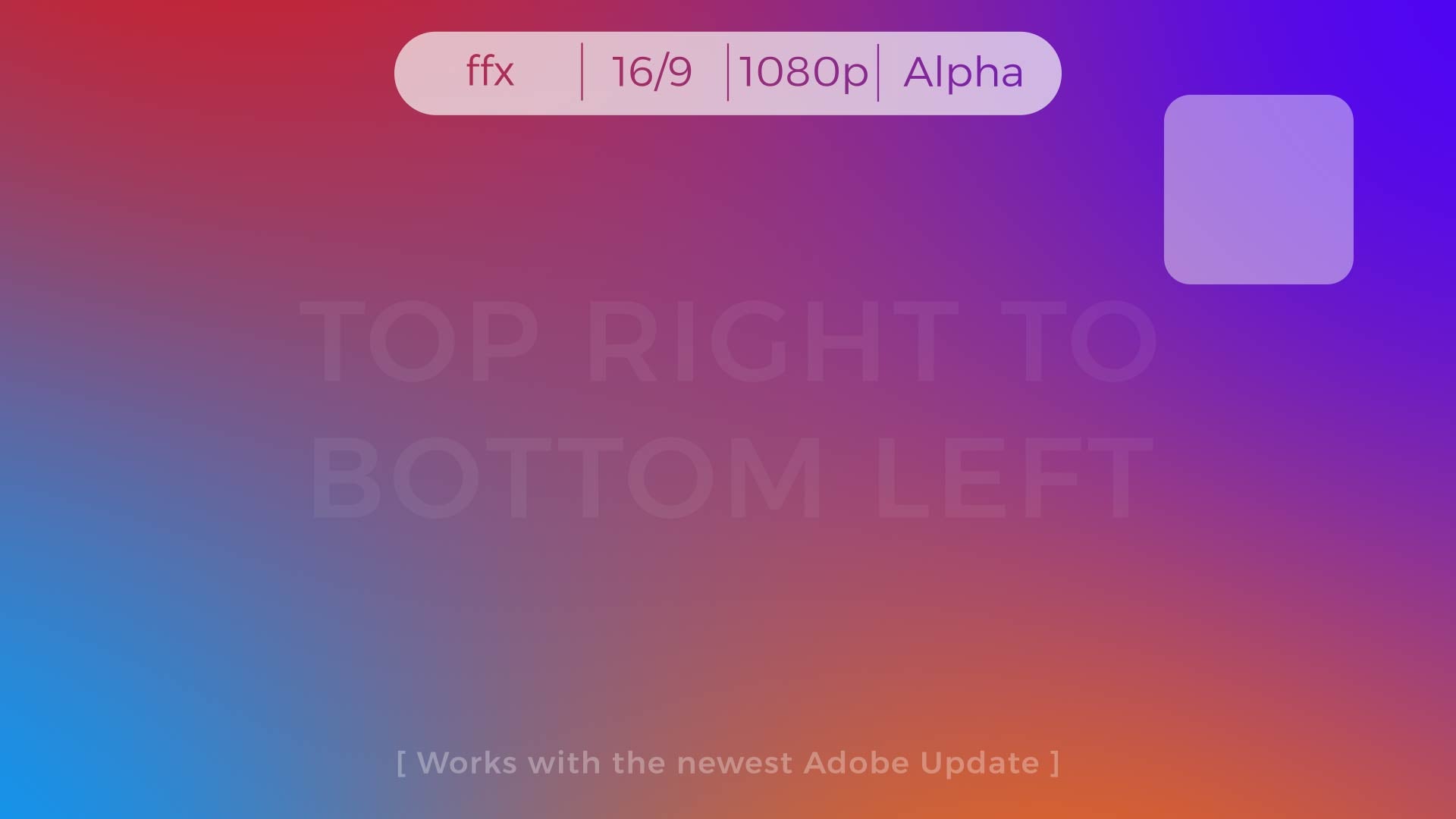 ffx | 16/9 | 1080p | Alpha

TOP RIGHT TO BOTTOM LEFT

[ Works with the newest Adobe Update ]