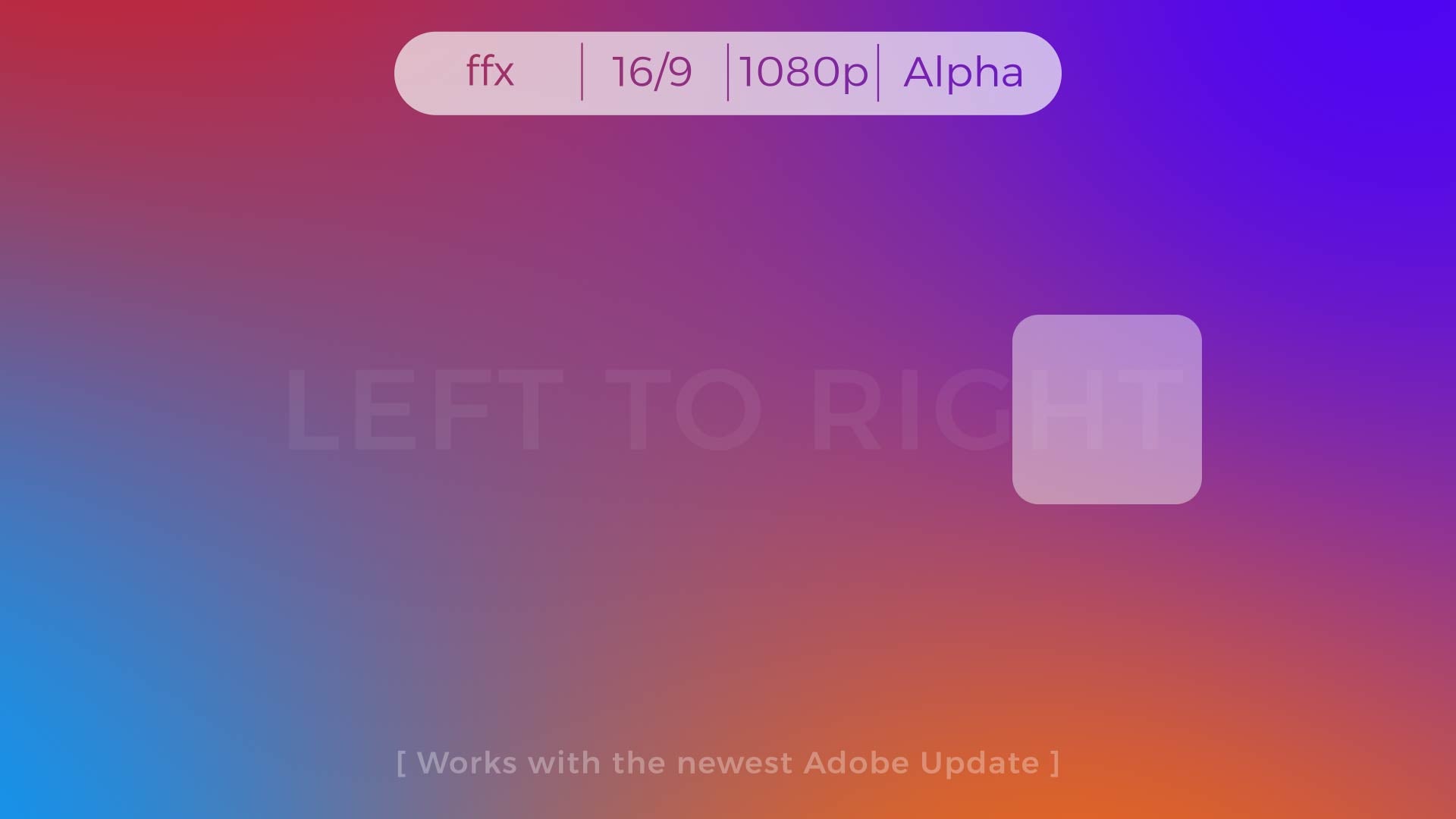 ffx | 16/9 | 1080p | Alpha

LEFT TO RIGHT

[ Works with the newest Adobe Update ]